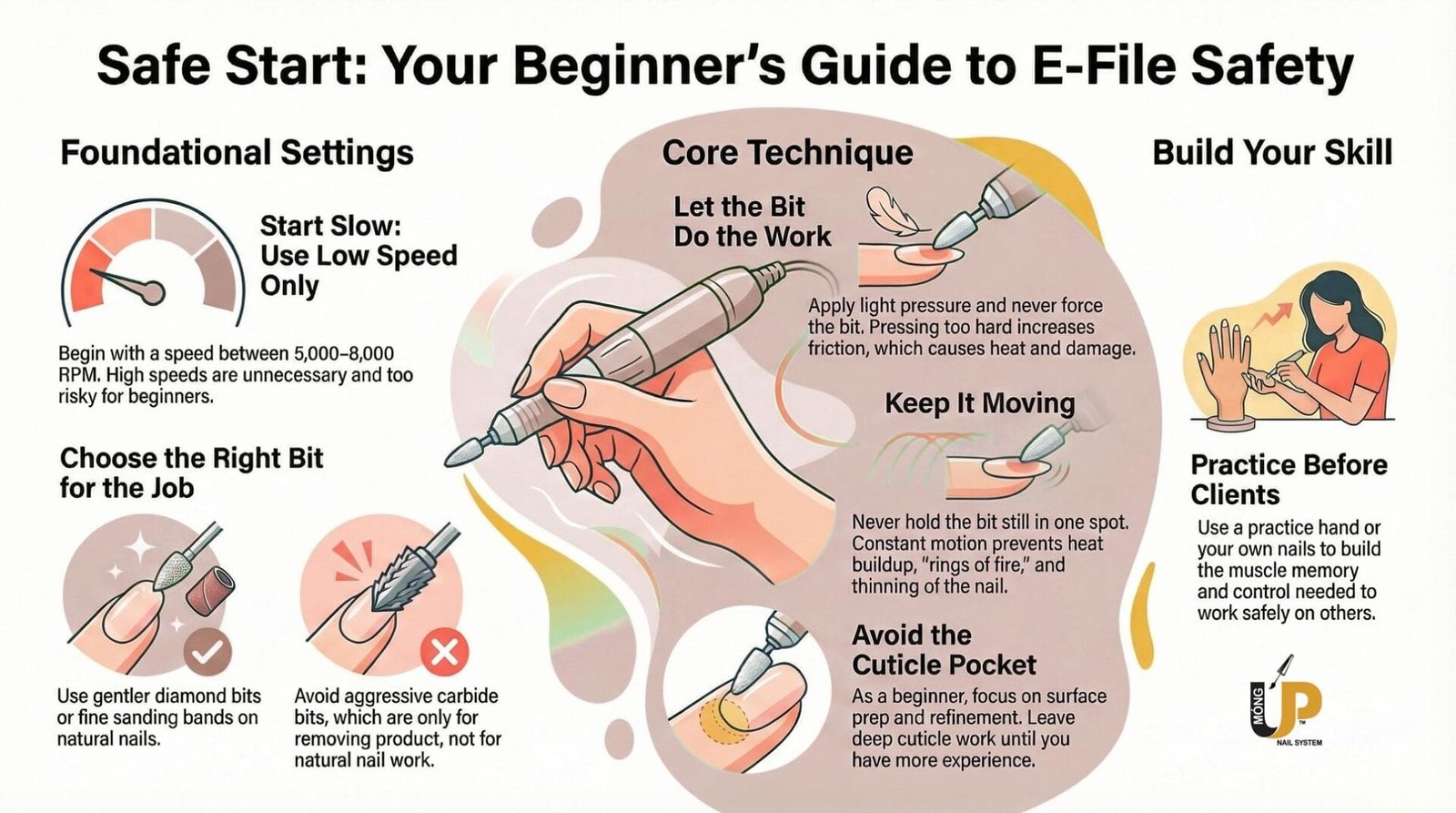 Safe Start: Your Beginner's Guide to E-File Safety

Foundational Settings

Start Slow: Use Low Speed Only

Begin with a speed between 5,000–8,000 RPM. High speeds are unnecessary and too risky for beginners.

Choose the Right Bit for the Job

Use gentler diamond bits or fine sanding bands on natural nails.

Avoid aggressive carbide bits, which are only for removing product, not for natural nail work.

Core Technique

Let the Bit Do the Work

Apply light pressure and never force the bit. Pressing too hard increases friction, which causes heat and damage.

Keep It Moving

Never hold the bit still in one spot. Constant motion prevents heat buildup, "rings of fire," and thinning of the nail.

Avoid the Cuticle Pocket

As a beginner, focus on surface prep and refinement. Leave deep cuticle work until you have more experience.

Build Your Skill

Practice Before Clients

Use a practice hand or your own nails to build the muscle memory and control needed to work safely on others.

MONG UP™ NAIL SYSTEM